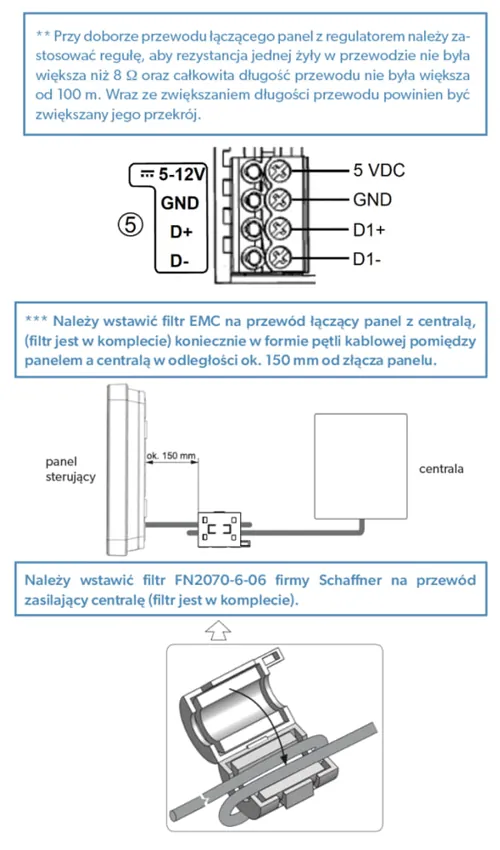 ** Przy doborze przewodu łączącego panel z regulatorem należy zastosować regułę, aby rezystancja jednej żyły w przewodzie nie była większa niż 8 Ω oraz całkowita długość przewodu nie była większa od 100 m. Wraz ze zwiększaniem długości przewodu powinien być zwiększany jego przekrój.

⑤
⎓ 5-12V
GND
D+
D-

5 VDC
GND
D1+
D1-

*** Należy wstawić filtr EMC na przewód łączący panel z centralą, (filtr jest w komplecie) koniecznie w formie pętli kablowej pomiędzy panelem a centralą w odległości ok. 150 mm od złącza panelu.

panel sterujący
ok. 150 mm
centrala

Należy wstawić filtr FN2070-6-06 firmy Schaffner na przewód zasilający centralę (filtr jest w komplecie).