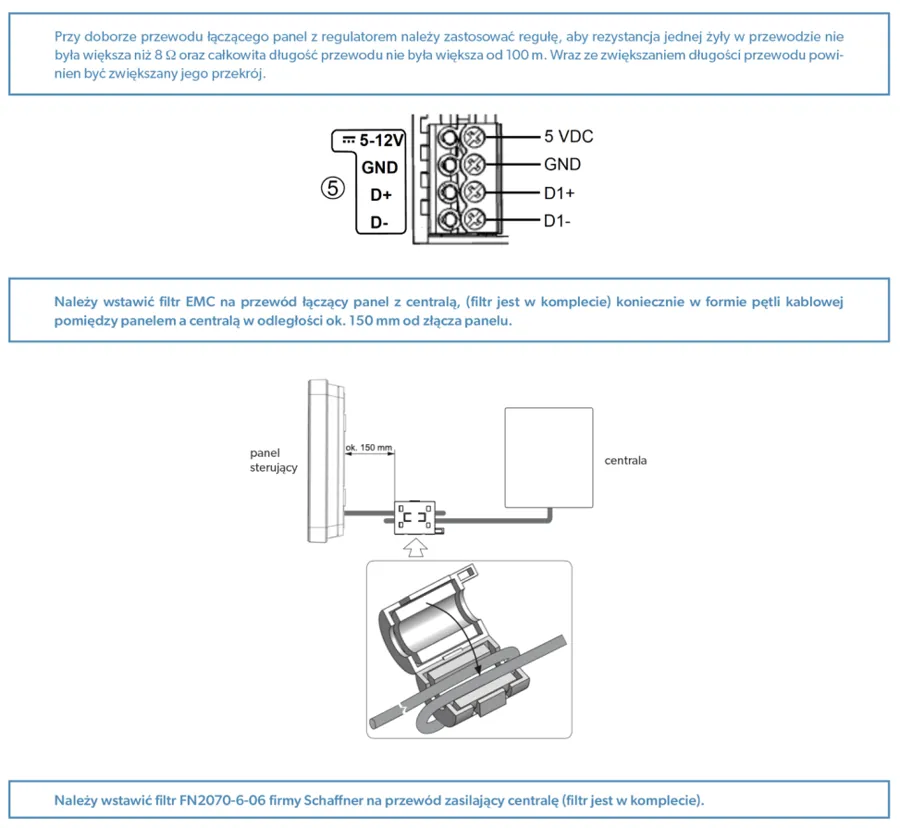 Przy doborze przewodu łączącego panel z regulatorem należy zastosować regułę, aby rezystancja jednej żyły w przewodzie nie była większa niż 8 Ω oraz całkowita długość przewodu nie była większa od 100 m. Wraz ze zwiększaniem długości przewodu powinien być zwiększany jego przekrój.

⎓ 5-12V
GND
D+
D-
⑤
5 VDC
GND
D1+
D1-

Należy wstawić filtr EMC na przewód łączący panel z centralą, (filtr jest w komplecie) koniecznie w formie pętli kablowej pomiędzy panelem a centralą w odległości ok. 150 mm od złącza panelu.

panel sterujący
ok. 150 mm
centrala

Należy wstawić filtr FN2070-6-06 firmy Schaffner na przewód zasilający centralę (filtr jest w komplecie).